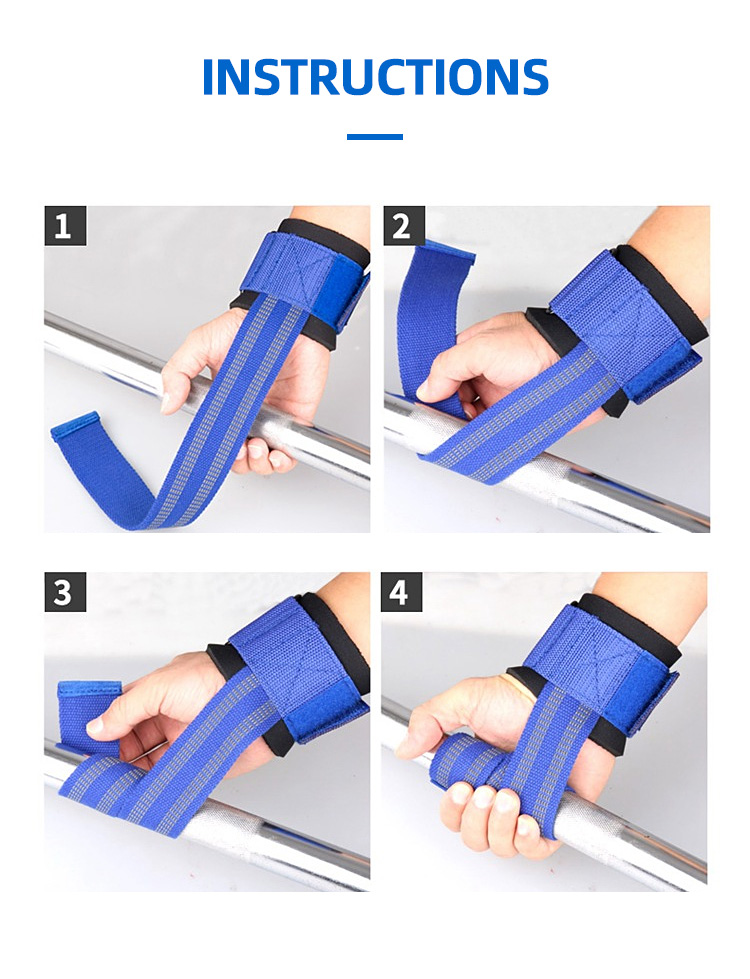 INSTRUCTIONS

1

2

3

4